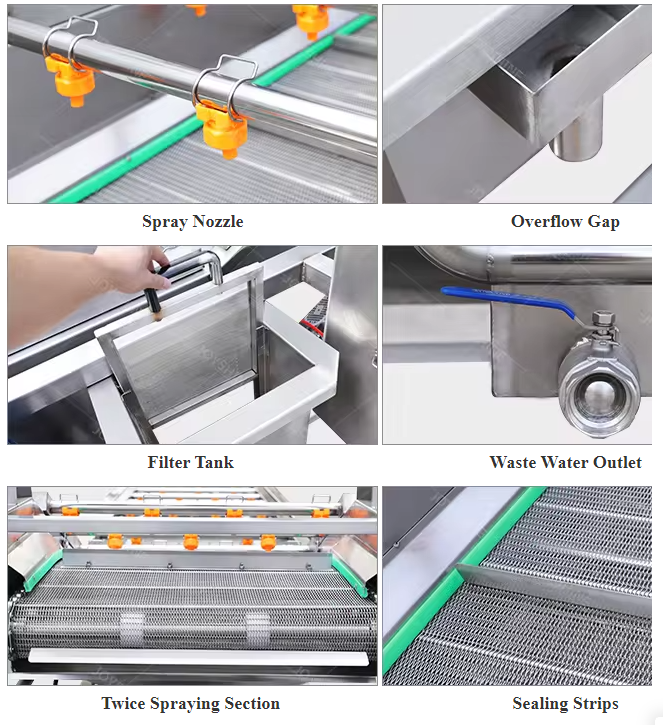 Spray Nozzle

Overflow Gap

Filter Tank

Waste Water Outlet

Twice Spraying Section

Sealing Strips