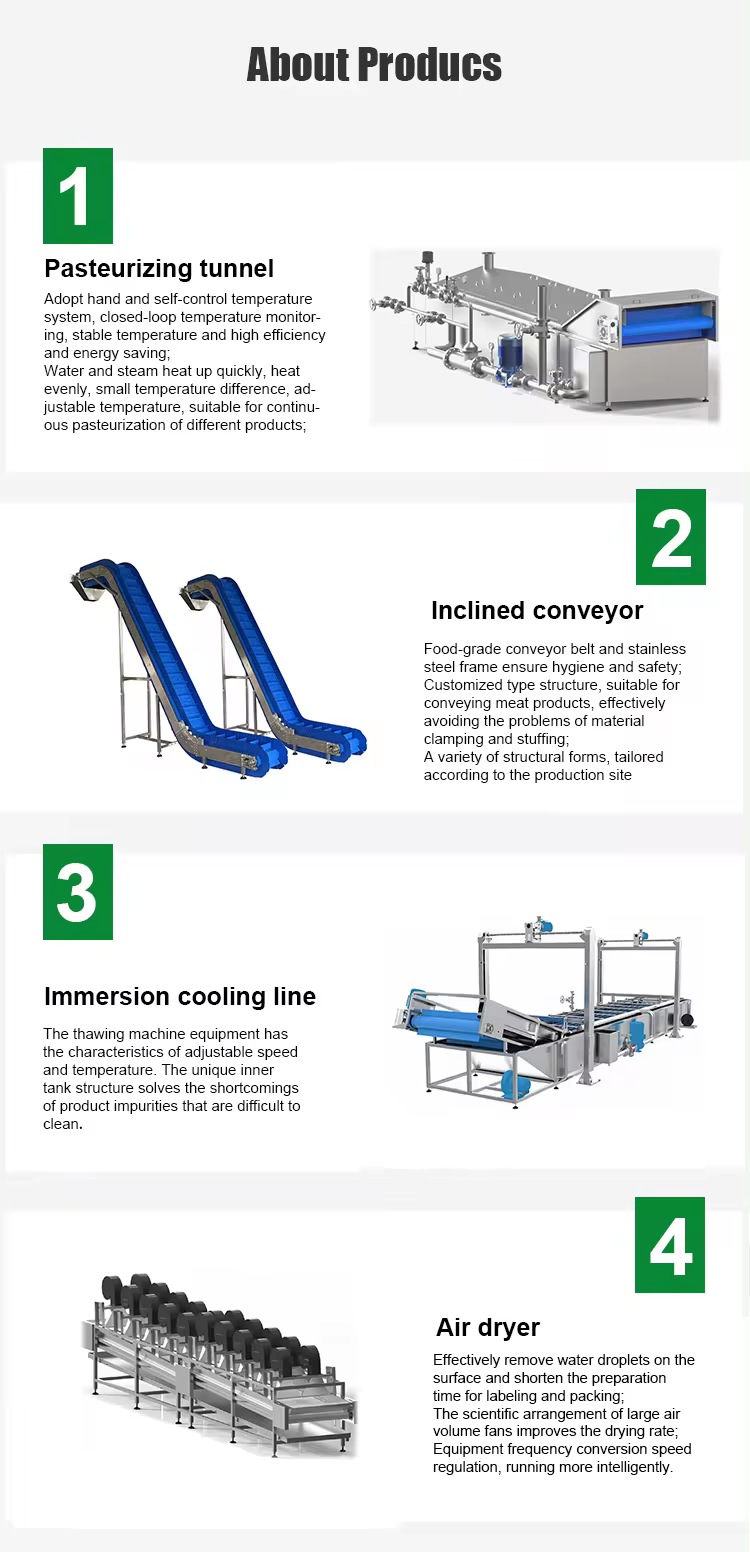 About Producs

1

Pasteurizing tunnel

Adopt hand and self-control temperature system, closed-loop temperature monitoring, stable temperature and high efficiency and energy saving;
Water and steam heat up quickly, heat evenly, small temperature difference, adjustable temperature, suitable for continuous pasteurization of different products;

2

Inclined conveyor

Food-grade conveyor belt and stainless steel frame ensure hygiene and safety;
Customized type structure, suitable for conveying meat products, effectively avoiding the problems of material clamping and stuffing;
A variety of structural forms, tailored according to the production site

3

Immersion cooling line

The thawing machine equipment has the characteristics of adjustable speed and temperature. The unique inner tank structure solves the shortcomings of product impurities that are difficult to clean.

4

Air dryer

Effectively remove water droplets on the surface and shorten the preparation time for labeling and packing;
The scientific arrangement of large air volume fans improves the drying rate;
Equipment frequency conversion speed regulation, running more intelligently.