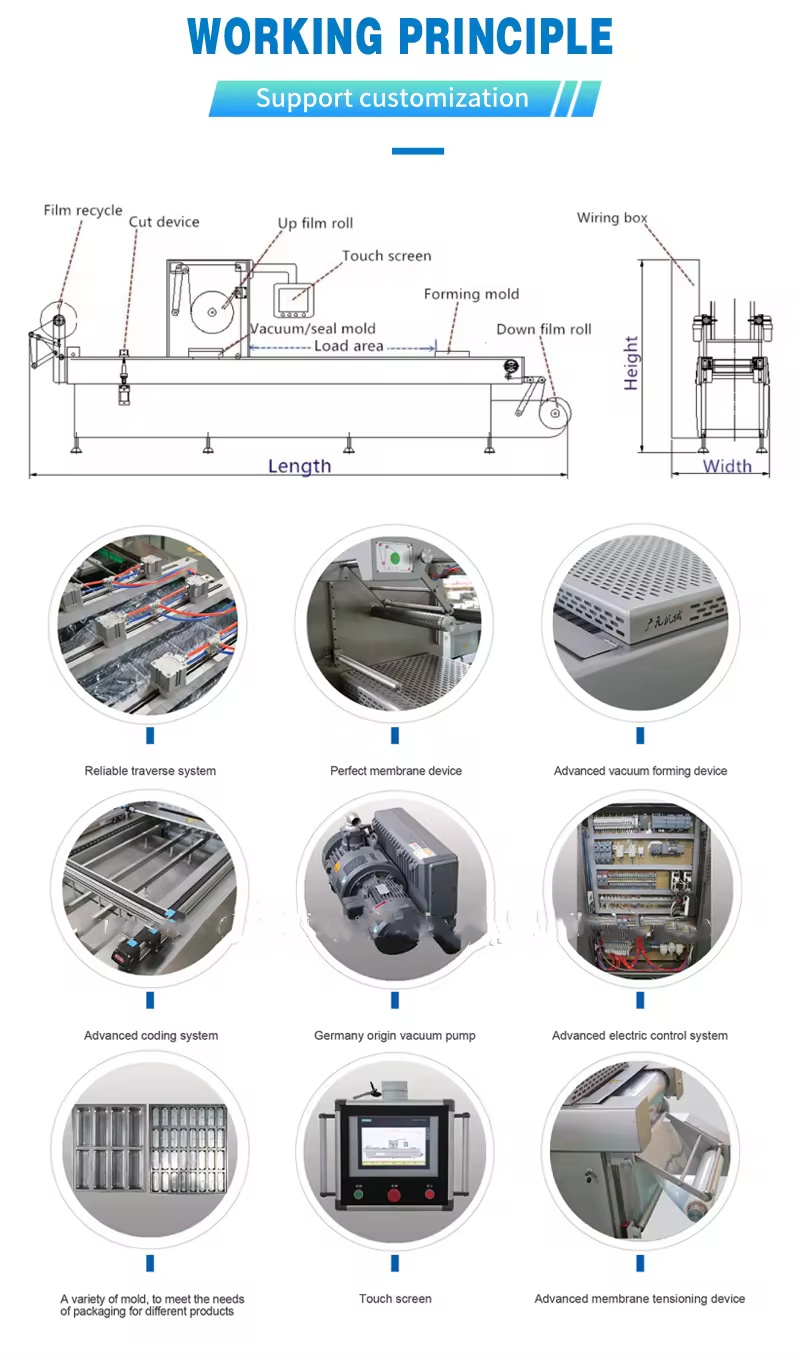 WORKING PRINCIPLE

Support customization

Film recycle
Cut device
Up film roll
Touch screen
Forming mold
Vacuum/seal mold
Load area
Down film roll
Length
Wiring box
Height
Width

Reliable traverse system

Perfect membrane device

Advanced vacuum forming device

Advanced coding system

Germany origin vacuum pump

Advanced electric control system

A variety of mold, to meet the needs of packaging for different products

Touch screen

Advanced membrane tensioning device