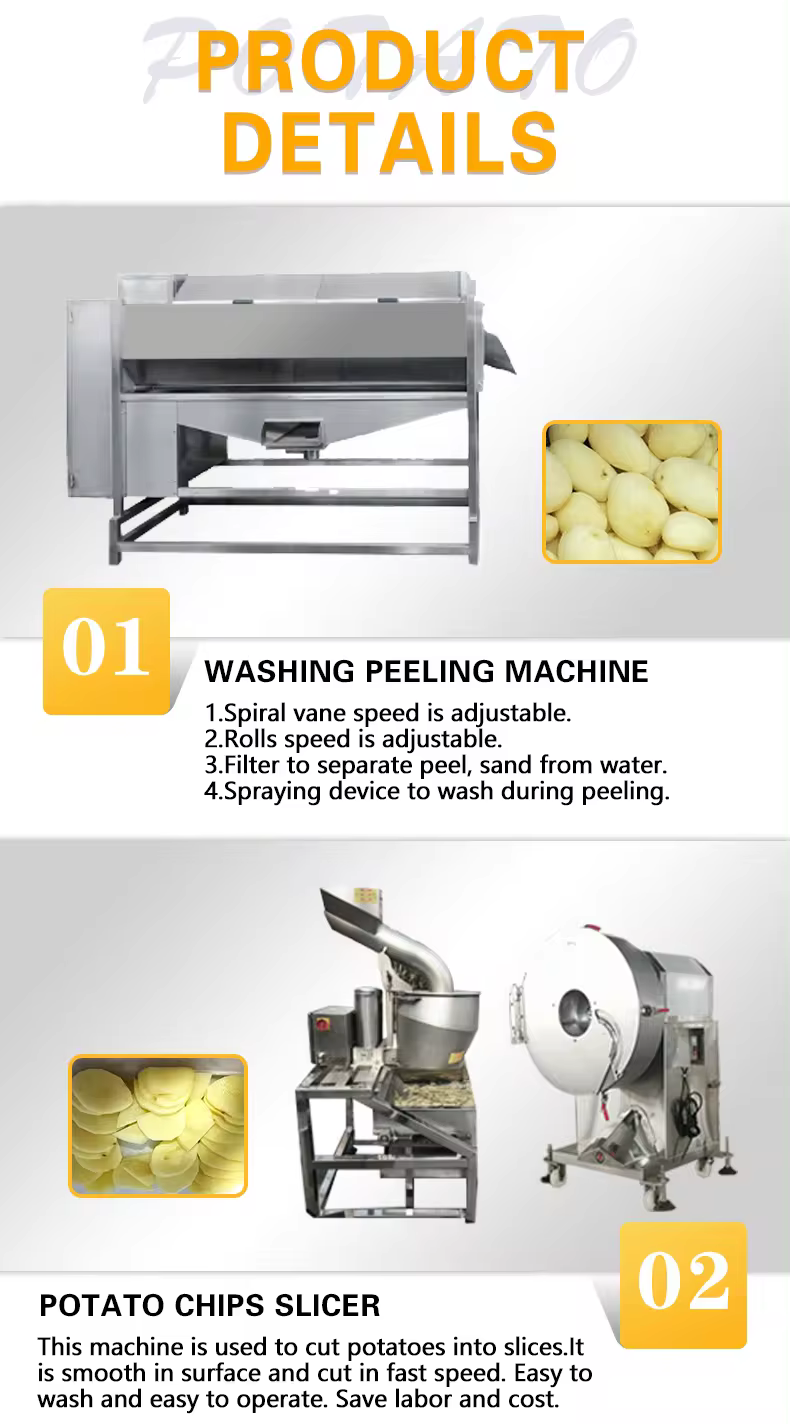 POTATO

PRODUCT DETAILS

01

WASHING PEELING MACHINE

1.Spiral vane speed is adjustable.
2.Rolls speed is adjustable.
3.Filter to separate peel, sand from water.
4.Spraying device to wash during peeling.

02

POTATO CHIPS SLICER

This machine is used to cut potatoes into slices.It is smooth in surface and cut in fast speed. Easy to wash and easy to operate. Save labor and cost.